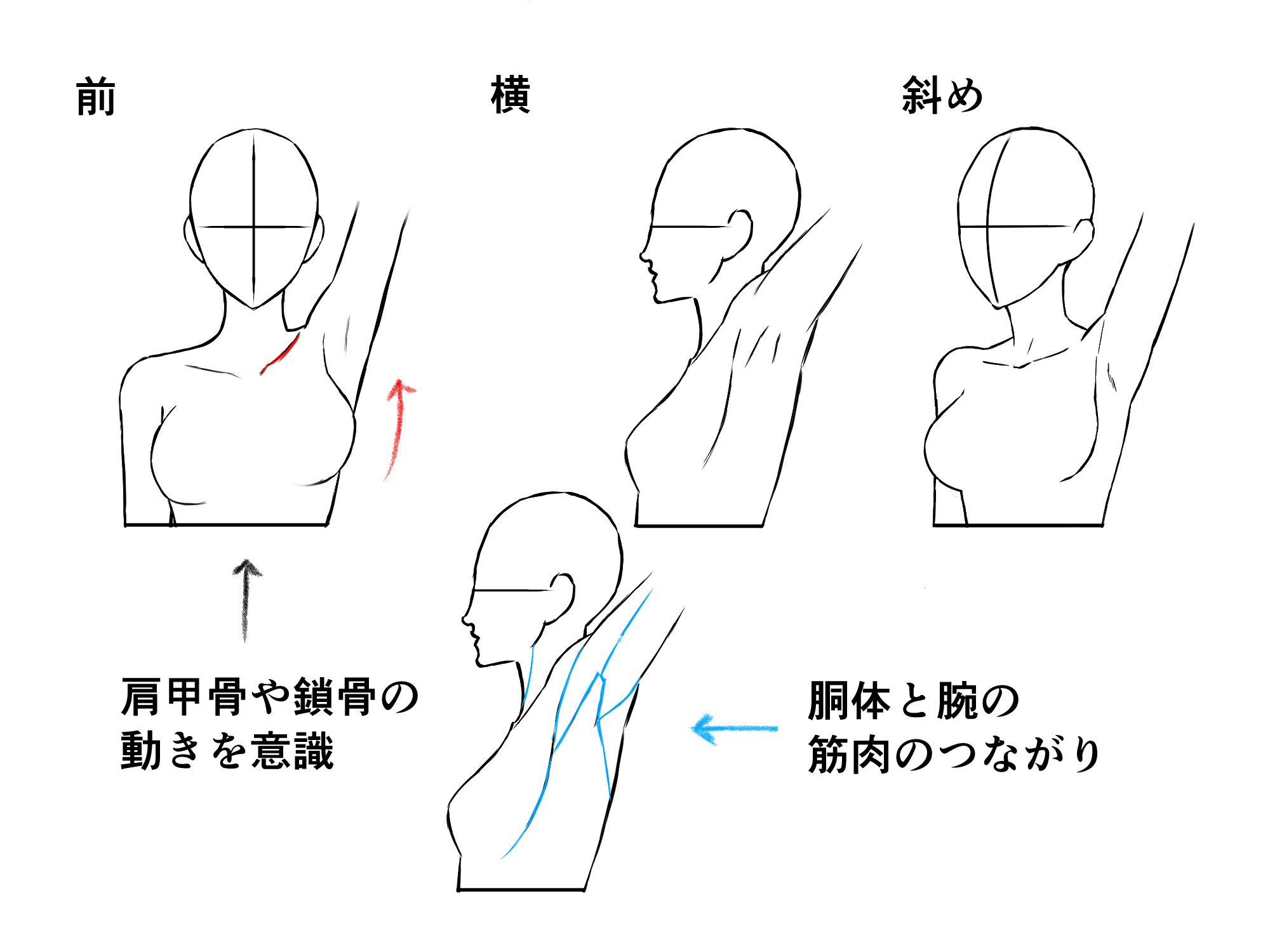 前

横

斜め

肩甲骨や鎖骨の
動きを意識

胴体と腕の
筋肉のつながり