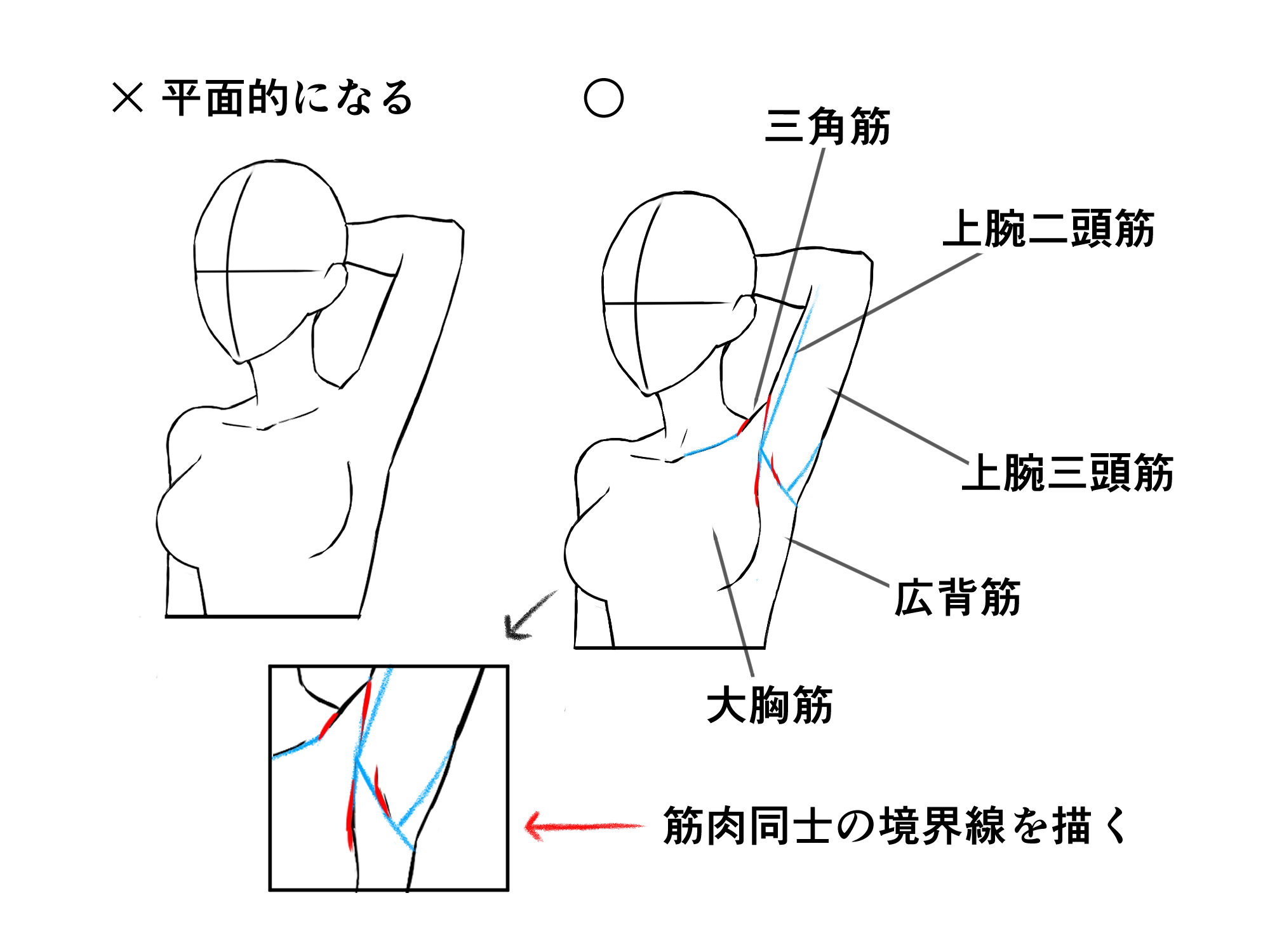 × 平面的になる

○

三角筋

上腕二頭筋

上腕三頭筋

広背筋

大胸筋

筋肉同士の境界線を描く